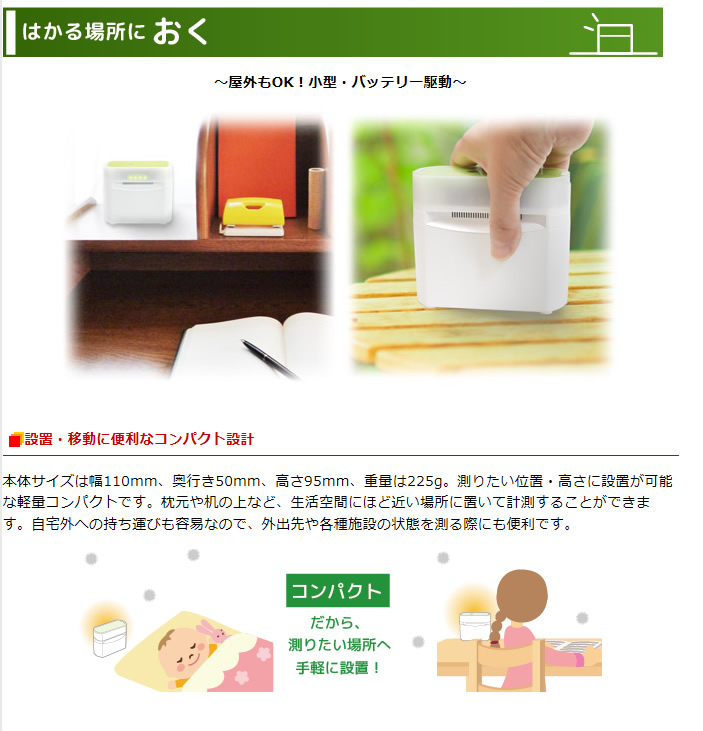 はかる場所に おく

～屋外もOK！小型・バッテリー駆動～

設置・移動に便利なコンパクト設計

本体サイズは幅110mm、奥行き50mm、高さ95mm、重量は225g。測りたい位置・高さに設置が可能な軽量コンパクトです。枕元や机の上など、生活空間にほど近い場所に置いて計測することができます。自宅外への持ち運びも容易なので、外出先や各種施設の状態を測る際にも便利です。

コンパクト
だから、
測りたい場所へ
手軽に設置！