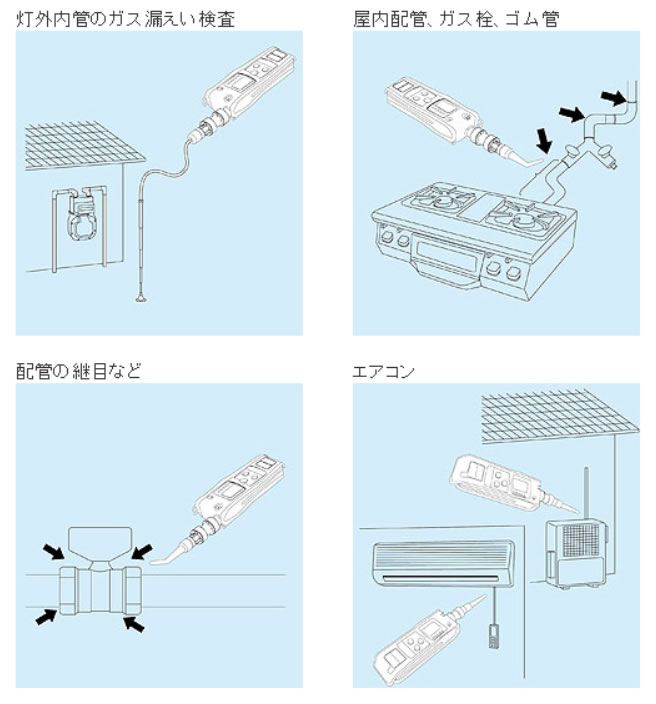 灯外内管のガス漏えい検査

屋内配管、ガス栓、ゴム管

配管の継目など

エアコン